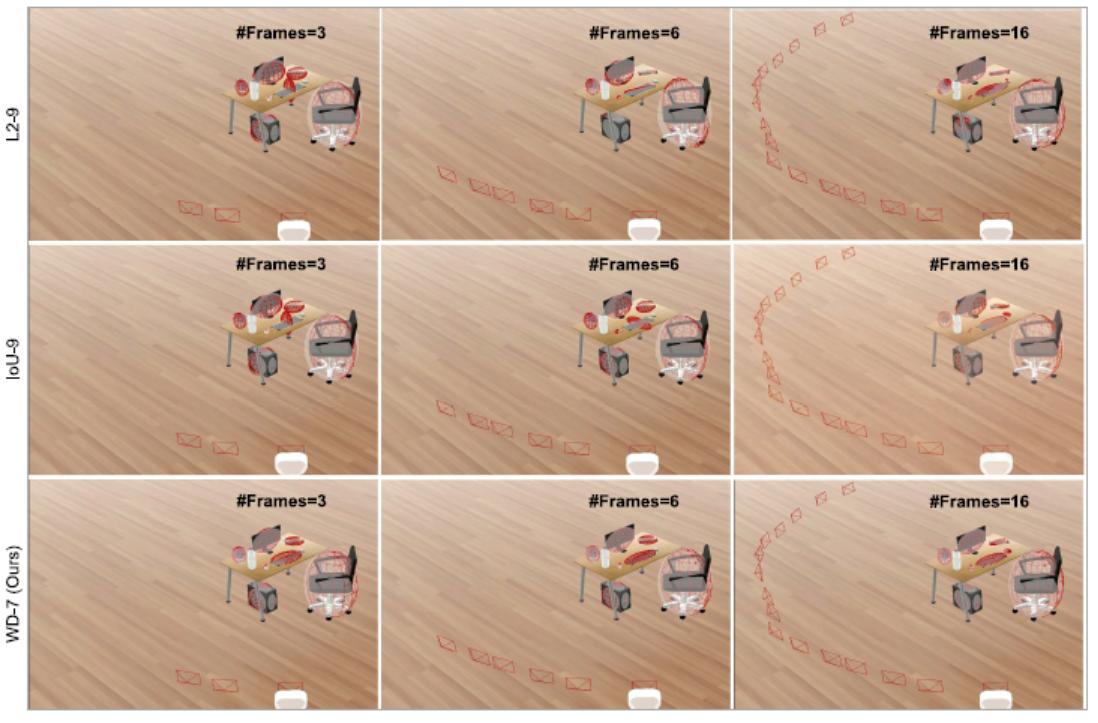 L2-9
#Frames=3
#Frames=6
#Frames=16

IoU-9
#Frames=3
#Frames=6
#Frames=16

WD-7 (Ours)
#Frames=3
#Frames=6
#Frames=16